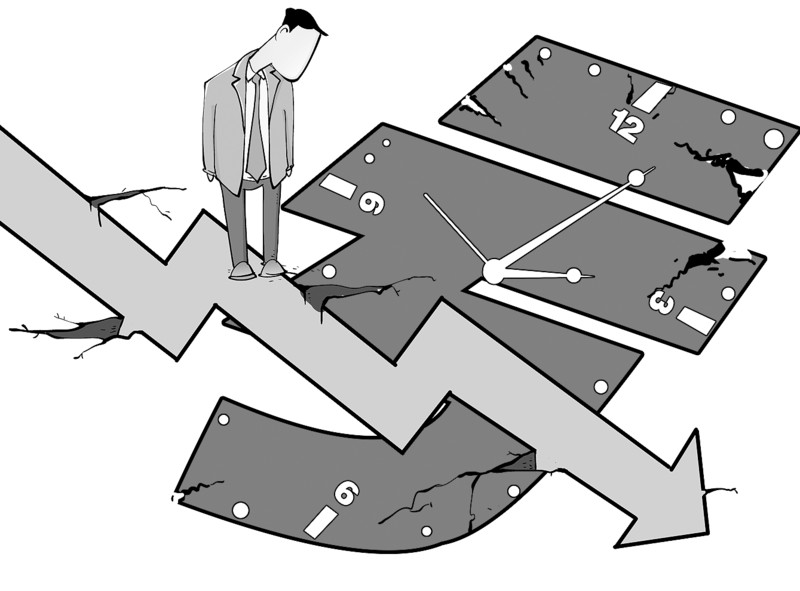 12
9
3
6